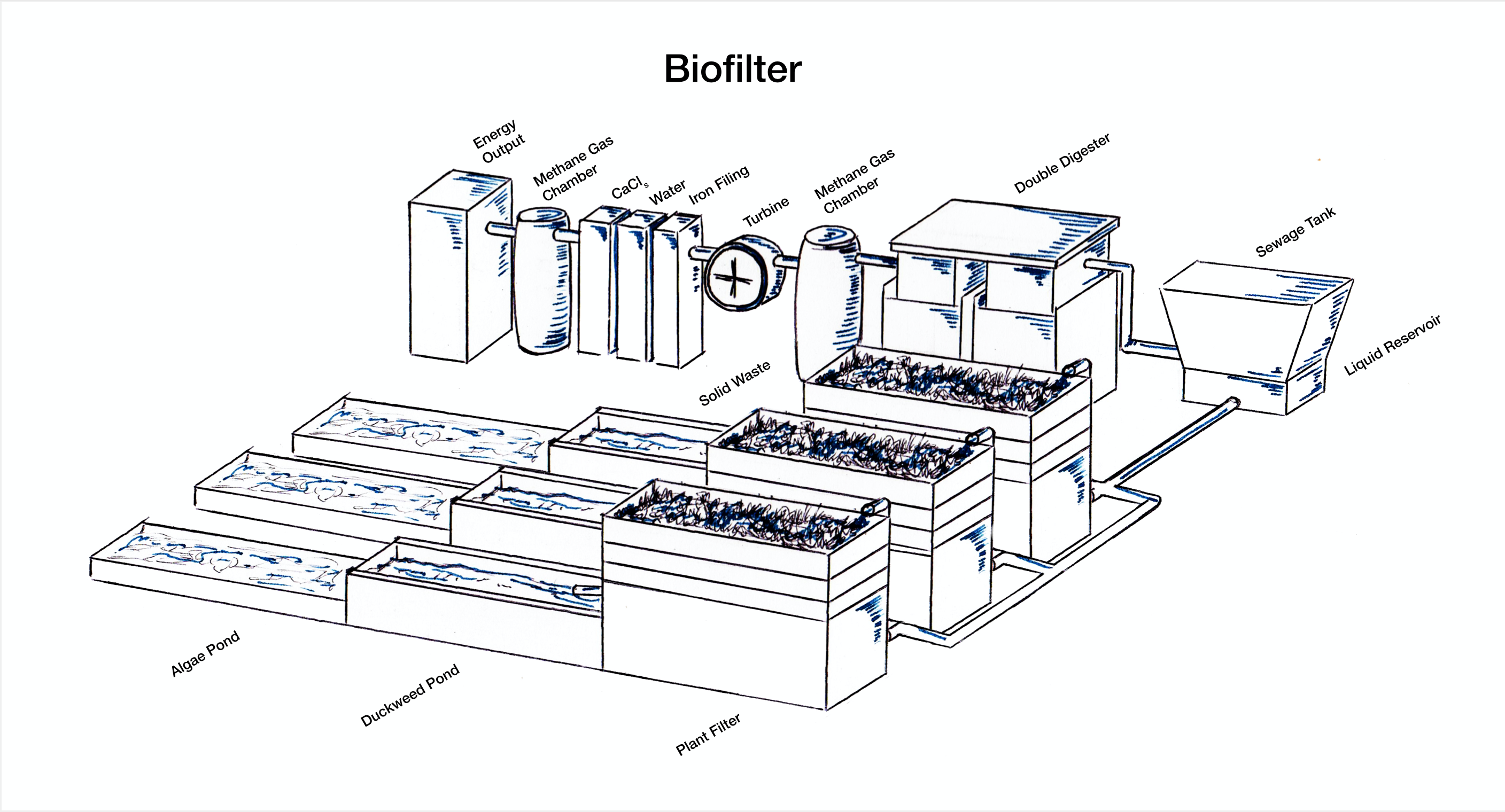 Biofilter

Energy Output

Methane Gas Chamber

$CaCl_s$

Water

Iron Filing

Turbine

Methane Gas Chamber

Double Digester

Sewage Tank

Liquid Reservoir

Solid Waste

Algae Pond

Duckweed Pond

Plant Filter